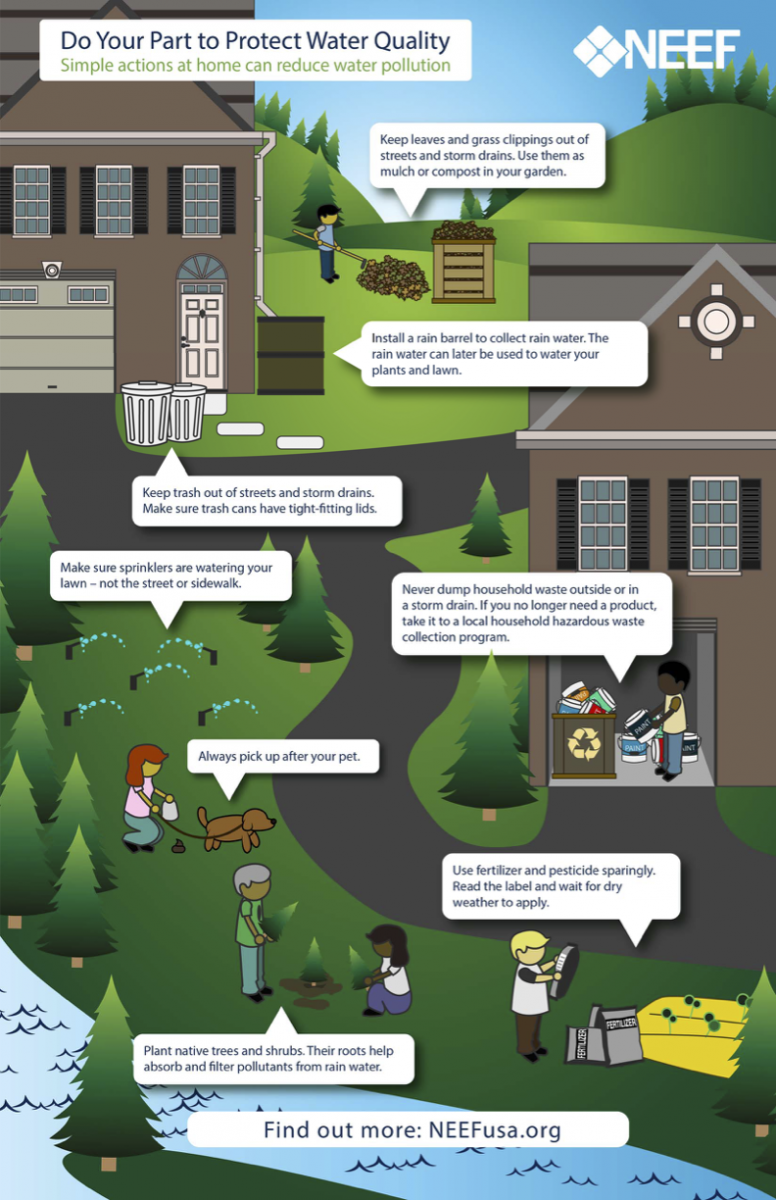 Do Your Part to Protect Water Quality
Simple actions at home can reduce water pollution

NEEF

Keep leaves and grass clippings out of streets and storm drains. Use them as mulch or compost in your garden.

Install a rain barrel to collect rain water. The rain water can later be used to water your plants and lawn.

Keep trash out of streets and storm drains. Make sure trash cans have tight-fitting lids.

Make sure sprinklers are watering your lawn – not the street or sidewalk.

Never dump household waste outside or in a storm drain. If you no longer need a product, take it to a local household hazardous waste collection program.

PAINT
PAINT
PAINT

Always pick up after your pet.

Use fertilizer and pesticide sparingly. Read the label and wait for dry weather to apply.

FERTILIZER
FERTILIZER

Plant native trees and shrubs. Their roots help absorb and filter pollutants from rain water.

Find out more: NEEFusa.org